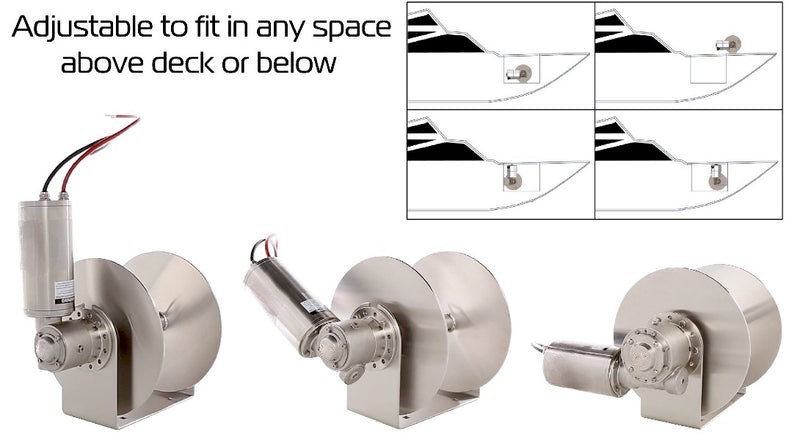 Adjustable to fit in any space above deck or below