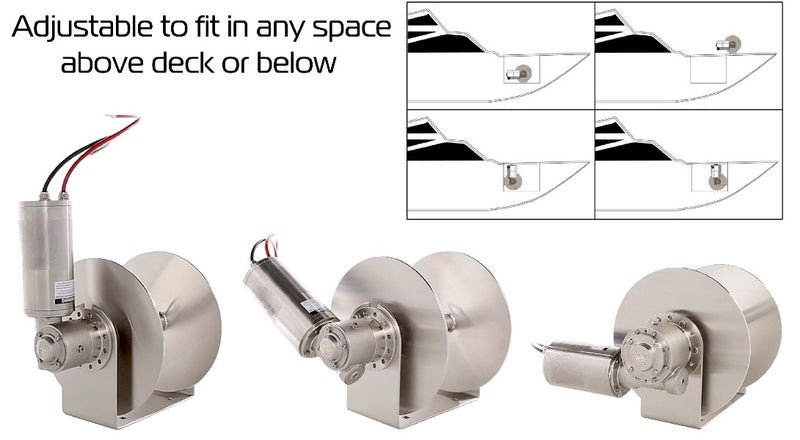 Adjustable to fit in any space above deck or below